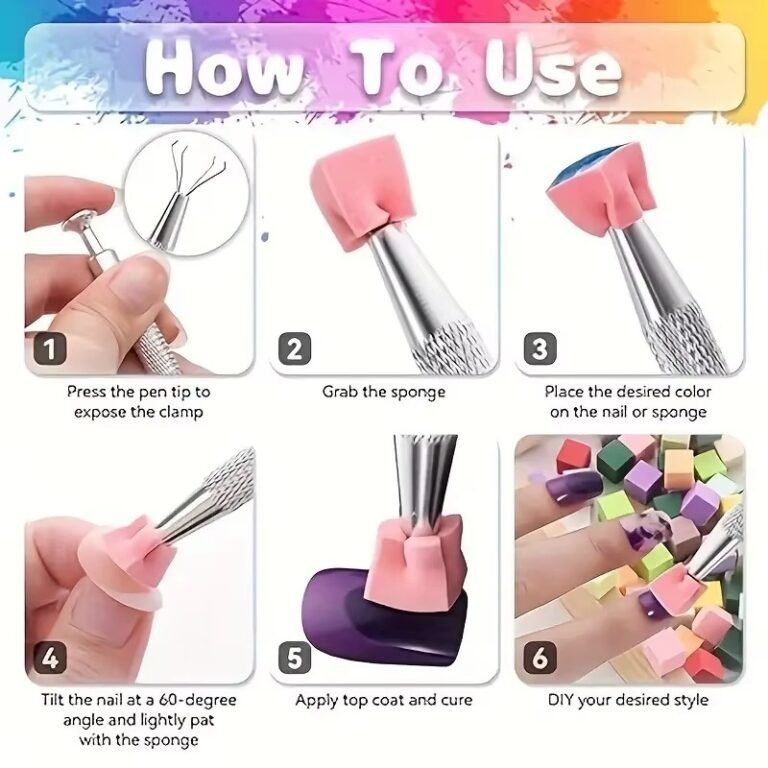 How To Use

1

Press the pen tip to expose the clamp

2

Grab the sponge

3

Place the desired color on the nail or sponge

4

Tilt the nail at a 60-degree angle and lightly pat with the sponge

5

Apply top coat and cure

6

DIY your desired style