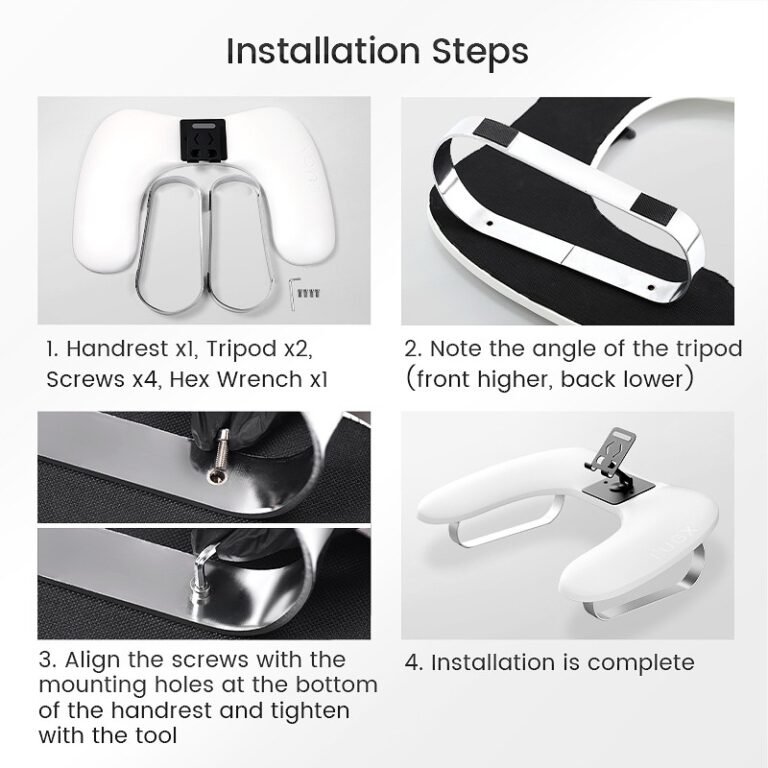 Installation Steps

1. Handrest x1, Tripod x2, Screws x4, Hex Wrench x1

2. Note the angle of the tripod (front higher, back lower)

3. Align the screws with the mounting holes at the bottom of the handrest and tighten with the tool

4. Installation is complete