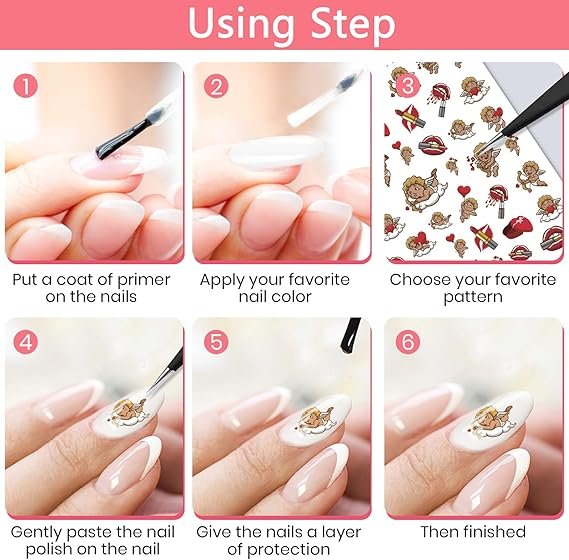 Using Step

1
Put a coat of primer on the nails

2
Apply your favorite nail color

3
Choose your favorite pattern

4
Gently paste the nail polish on the nail

5
Give the nails a layer of protection

6
Then finished