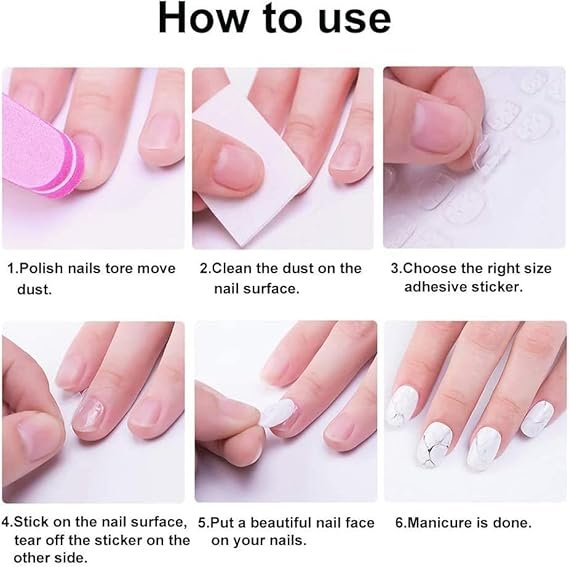 How to use

1.Polish nails tore move dust.

2.Clean the dust on the nail surface.

3.Choose the right size adhesive sticker.

4.Stick on the nail surface, tear off the sticker on the other side.

5.Put a beautiful nail face on your nails.

6.Manicure is done.