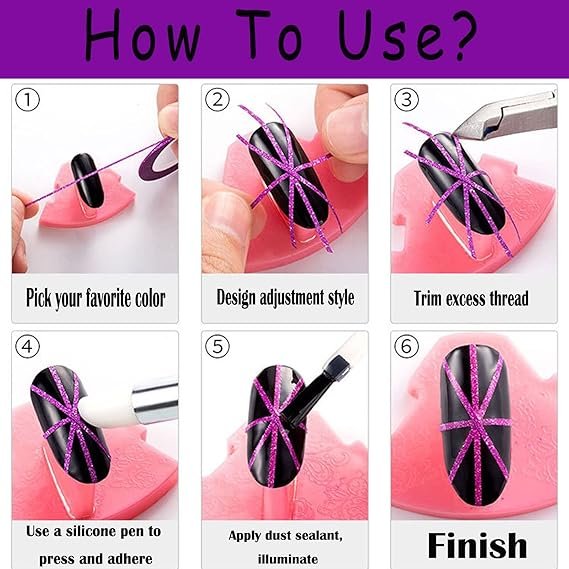 How To Use?

①

Pick your favorite color

②

Design adjustment style

③

Trim excess thread

④

Use a silicone pen to press and adhere

⑤

Apply dust sealant, illuminate

⑥

Finish