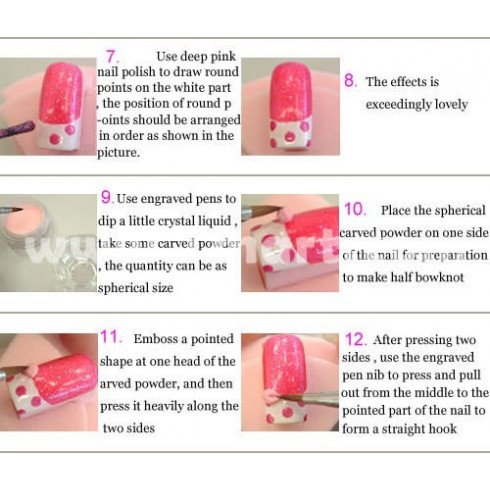 7. Use deep pink nail polish to draw round points on the white part , the position of round p -oints should be arranged in order as shown in the picture.

8. The effects is exceedingly lovely

9. Use engraved pens to dip a little crystal liquid , take some carved powder , the quantity can be as spherical size

10. Place the spherical carved powder on one side of the nail for preparation to make half bowknot

11. Emboss a pointed shape at one head of the arved powder, and then press it heavily along the two sides

12. After pressing two sides , use the engraved pen nib to press and pull out from the middle to the pointed part of the nail to form a straight hook