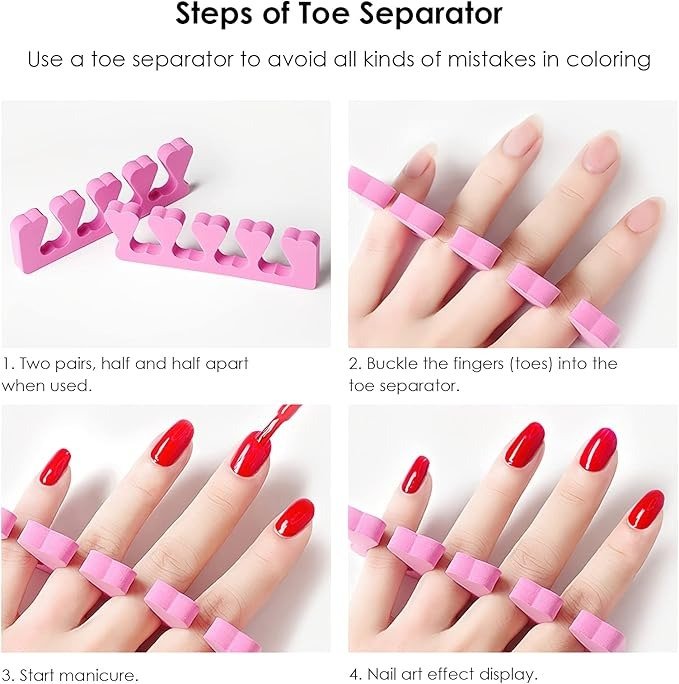 Steps of Toe Separator

Use a toe separator to avoid all kinds of mistakes in coloring

1. Two pairs, half and half apart when used.

2. Buckle the fingers (toes) into the toe separator.

3. Start manicure.

4. Nail art effect display.