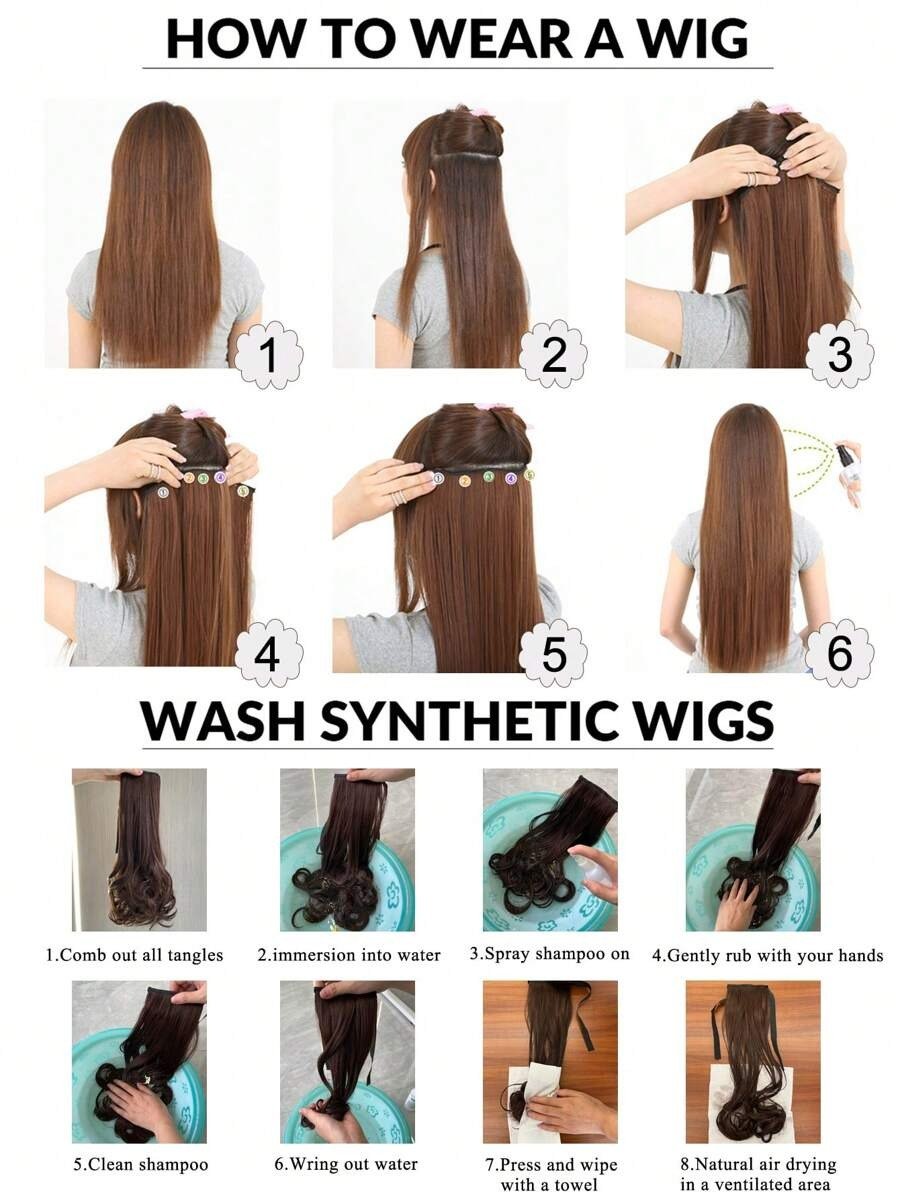 HOW TO WEAR A WIG

1

2

3

4

5

6

WASH SYNTHETIC WIGS

1.Comb out all tangles

2.immersion into water

3.Spray shampoo on

4.Gently rub with your hands

5.Clean shampoo

6.Wring out water

7.Press and wipe with a towel

8.Natural air drying in a ventilated area