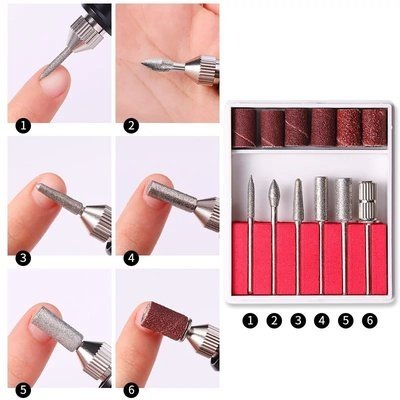 1
2
3
4
5
6
1 2 3 4 5 6